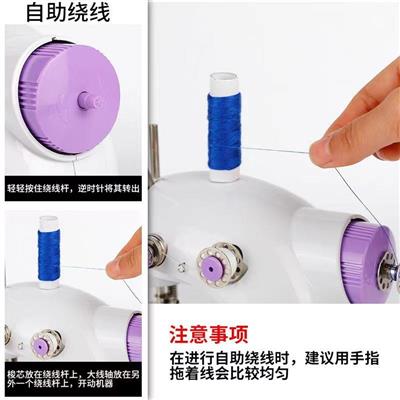 自助绕线

轻轻按住绕线杆，逆时针将其转出

梭芯放在绕线杆上，大线轴放在另外一个绕线杆上，开动机器

注意事项

在进行自助绕线时，建议用手指拖着线会比较均匀