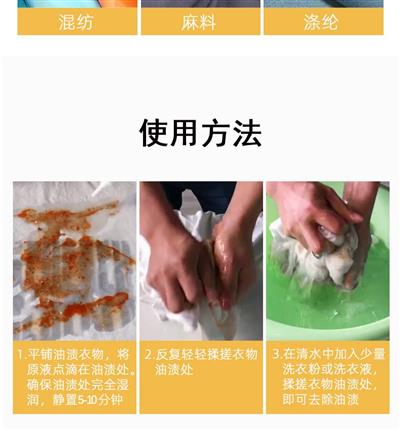 混纺

麻料

涤纶

使用方法

1.平铺油渍衣物，将原液点滴在油渍处。确保油渍处完全湿润，静置5-10分钟

2.反复轻轻揉搓衣物油渍处

3.在清水中加入少量洗衣粉或洗衣液，揉搓衣物油渍处，即可去除油渍