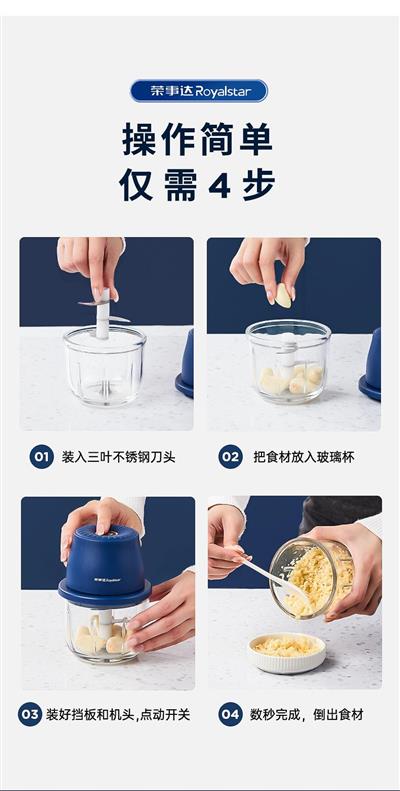 荣事达 Royalstar

操作简单
仅需4步

01 装入三叶不锈钢刀头

02 把食材放入玻璃杯

荣事达 Royalstar

03 装好挡板和机头,点动开关

04 数秒完成，倒出食材