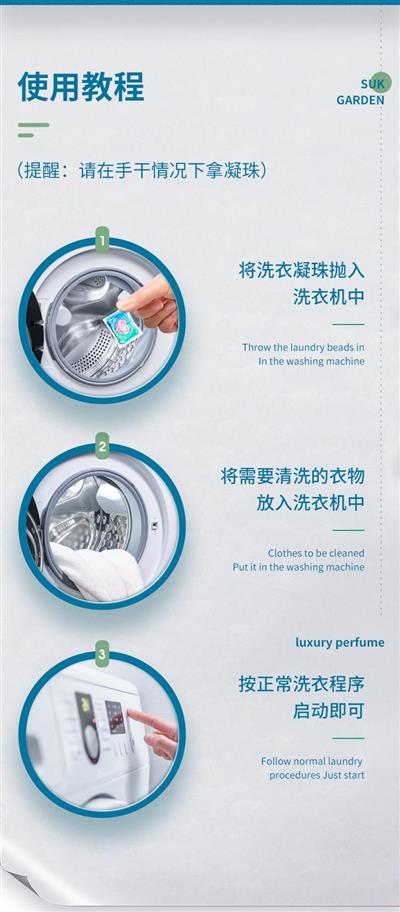 使用教程

SUK GARDEN

（提醒：请在手干情况下拿凝珠）

1

将洗衣凝珠抛入洗衣机中

Throw the laundry beads in
In the washing machine

2

将需要清洗的衣物放入洗衣机中

Clothes to be cleaned
Put it in the washing machine

luxury perfume

3

按正常洗衣程序启动即可

Follow normal laundry procedures Just start