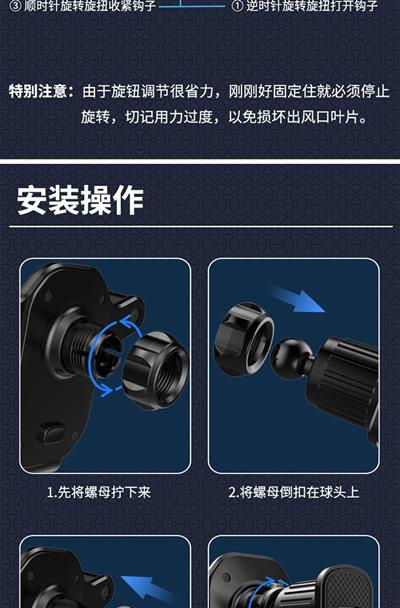 ③ 顺时针旋转旋扭收紧钩子

① 逆时针旋转旋扭打开钩子

特别注意：由于旋钮调节很省力，刚刚好固定住就必须停止旋转，切记用力过度，以免损坏出风口叶片。

安装操作

1.先将螺母拧下来

2.将螺母倒扣在球头上