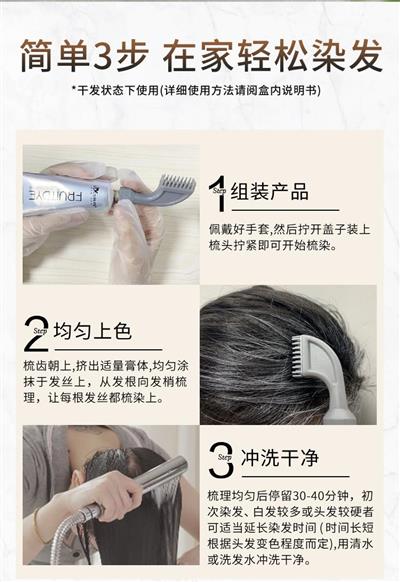 简单3步 在家轻松染发

*干发状态下使用(详细使用方法请阅盒内说明书)

FRUITDYE

1 Step 组装产品

佩戴好手套,然后拧开盖子装上梳头拧紧即可开始梳染。

2 Step 均匀上色

梳齿朝上,挤出适量膏体,均匀涂抹于发丝上，从发根向发梢梳理，让每根发丝都梳染上。

3 Step 冲洗干净

梳理均匀后停留30-40分钟，初次染发、白发较多或头发较硬者可适当延长染发时间（时间长短根据头发变色程度而定),用清水或洗发水冲洗干净。