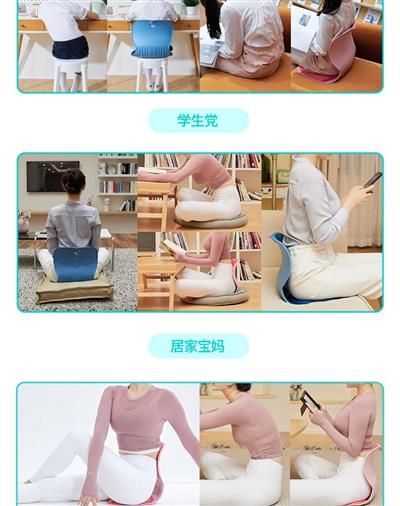 学生党

居家宝妈