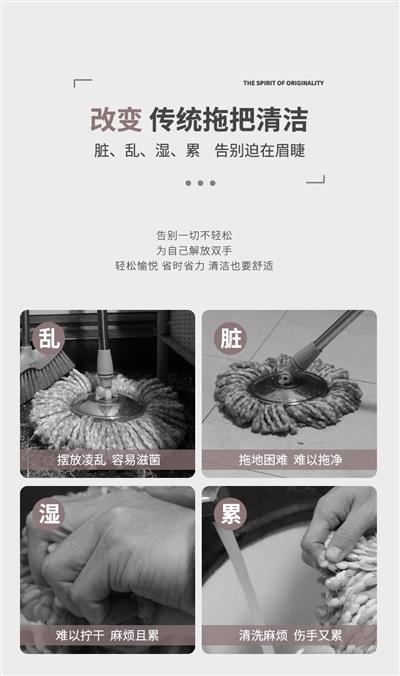 THE SPIRIT OF ORIGINALITY

改变 传统拖把清洁

脏、乱、湿、累 告别迫在眉睫

告别一切不轻松
为自己解放双手
轻松愉悦 省时省力 清洁也要舒适

乱

摆放凌乱 容易滋菌

脏

拖地困难 难以拖净

湿

难以拧干 麻烦且累

累

清洗麻烦 伤手又累