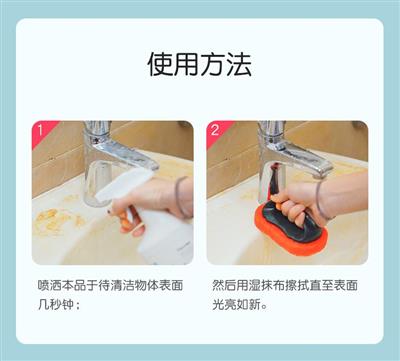 使用方法

1

喷洒本品于待清洁物体表面几秒钟；

2

然后用湿抹布擦拭直至表面光亮如新。