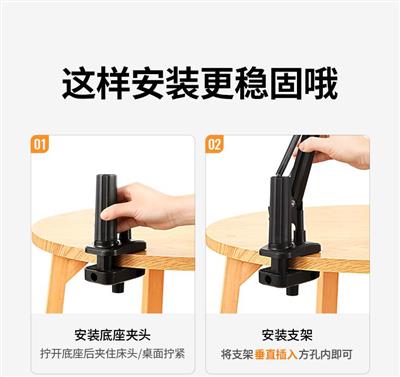 这样安装更稳固哦

01

安装底座夹头

拧开底座后夹住床头/桌面拧紧

02

安装支架

将支架垂直插入方孔内即可